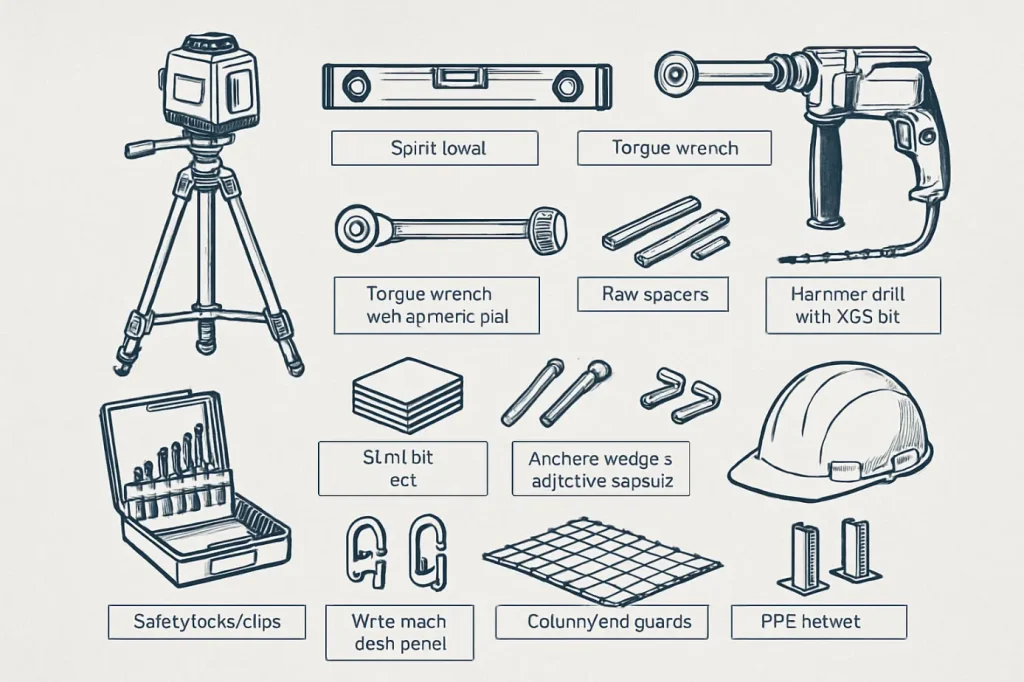 Spirit lowal

Torgue wrench

Torgue wrench weh apmeric pial

Raw spacers

Harnmer drill with XGS bit

Slml bit ect

Anchere wedge s adjtctive sapsuiz

Safetytocks/clips

Wrte mach desh penel

Colunny/end guards

PPE hetwet